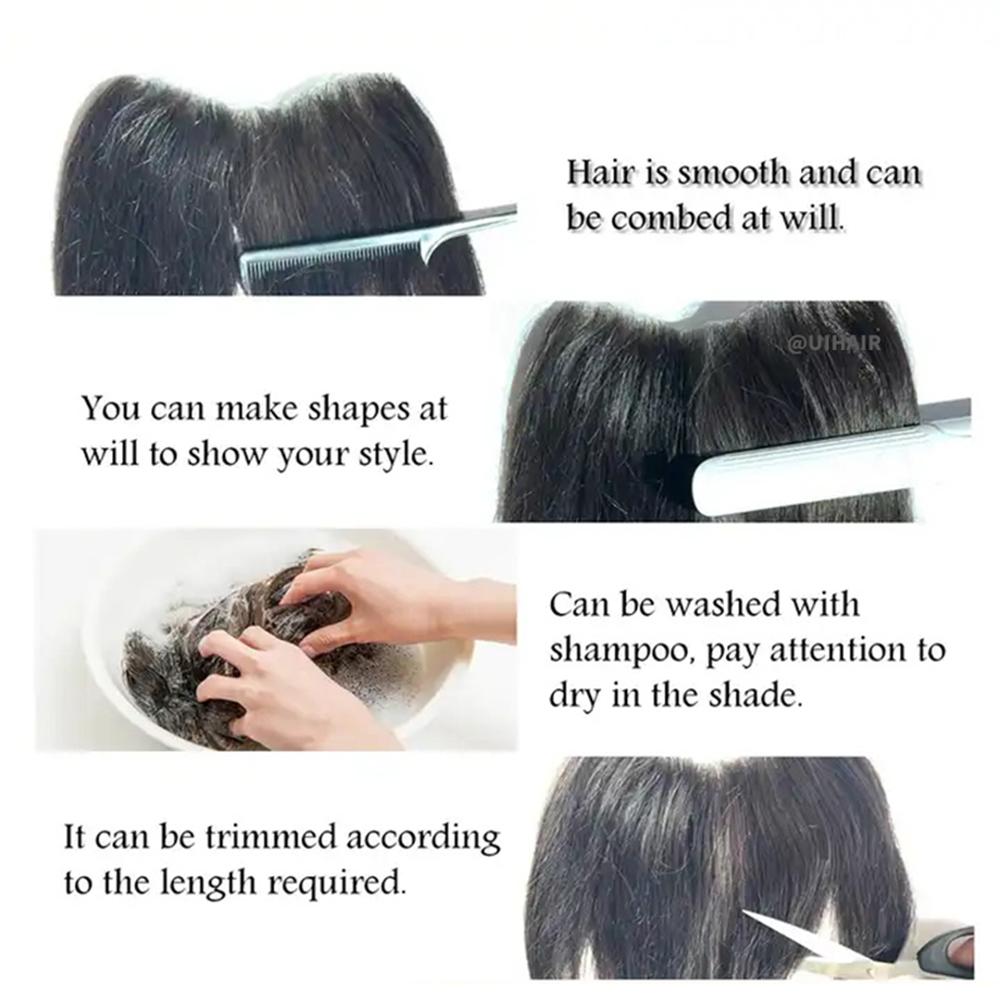 Hair is smooth and can be combed at will.

@UIHAIR

You can make shapes at will to show your style.

Can be washed with shampoo, pay attention to dry in the shade.

It can be trimmed according to the length required.