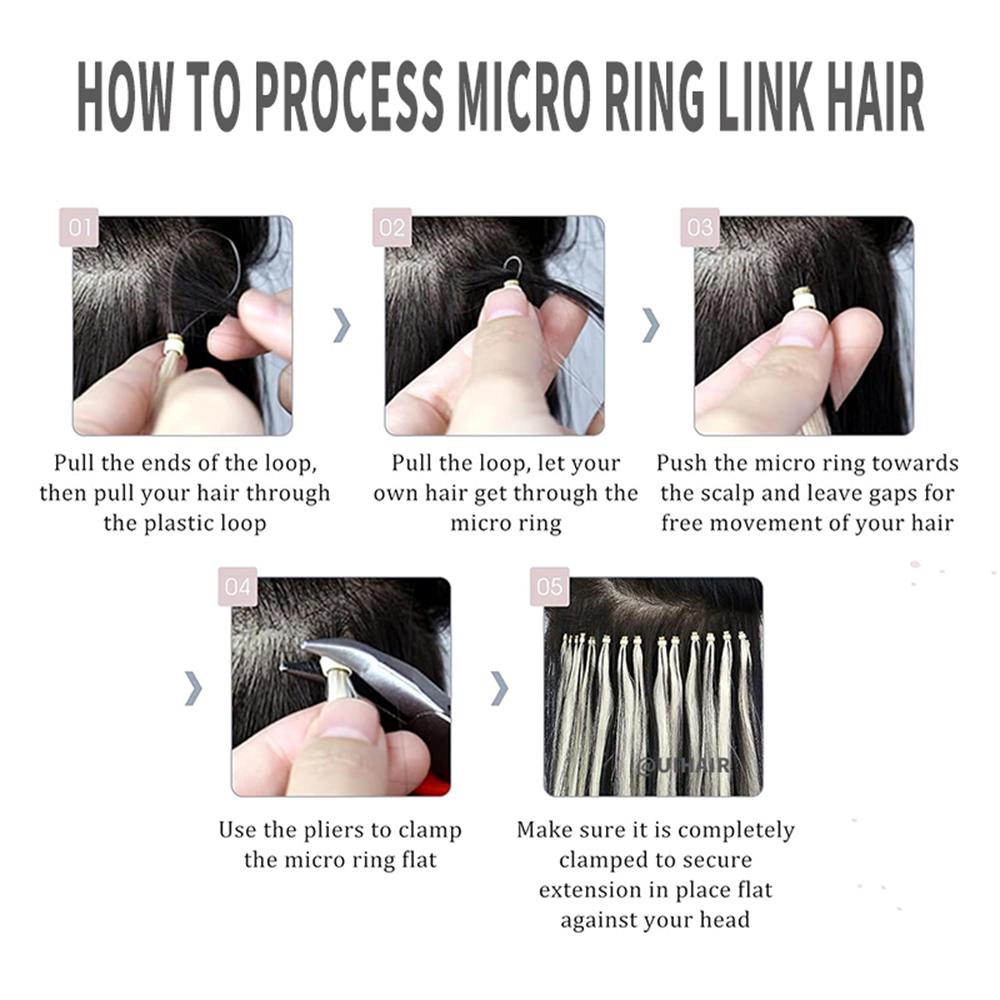 HOW TO PROCESS MICRO RING LINK HAIR

01

Pull the ends of the loop, then pull your hair through the plastic loop

02

Pull the loop, let your own hair get through the micro ring

03

Push the micro ring towards the scalp and leave gaps for free movement of your hair

04

Use the pliers to clamp the micro ring flat

05

@UHAIR

Make sure it is completely clamped to secure extension in place flat against your head