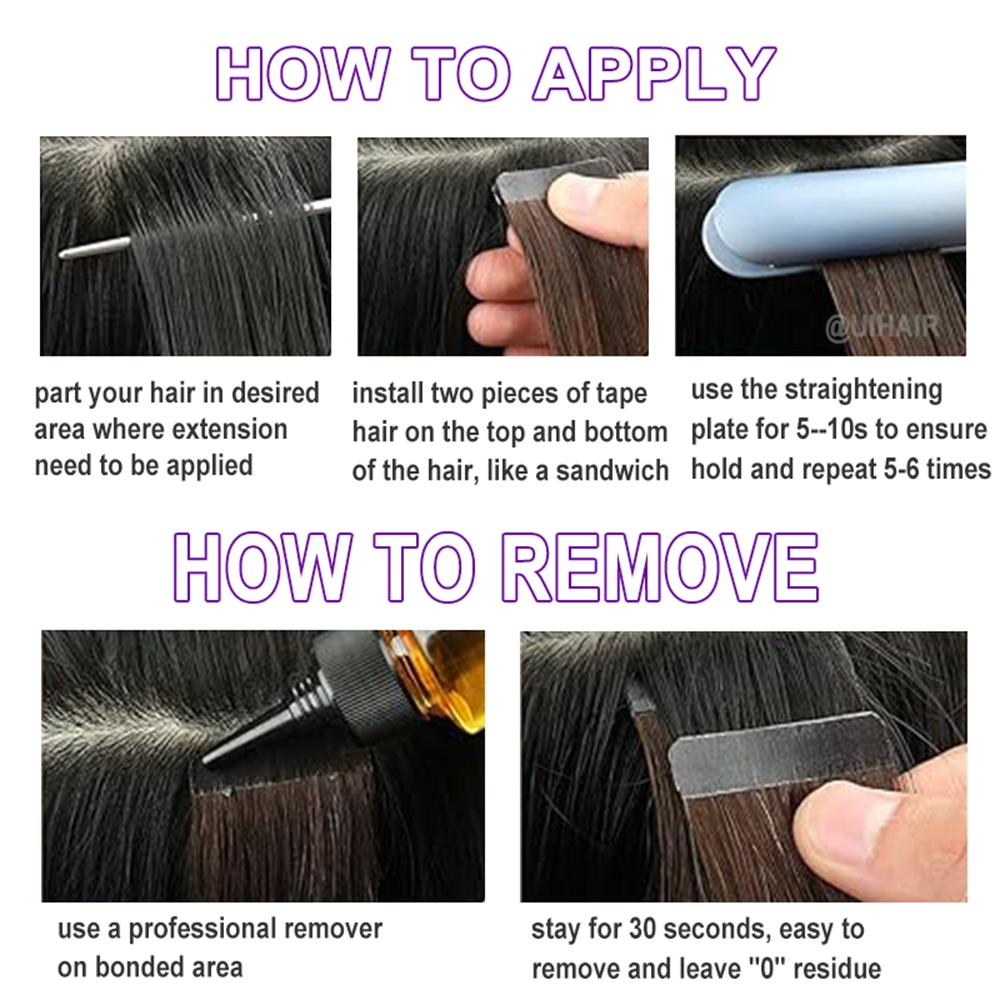 HOW TO APPLY

@UIHAIR

part your hair in desired area where extension need to be applied

install two pieces of tape hair on the top and bottom of the hair, like a sandwich

use the straightening plate for 5--10s to ensure hold and repeat 5-6 times

HOW TO REMOVE

use a professional remover on bonded area

stay for 30 seconds, easy to remove and leave "0" residue