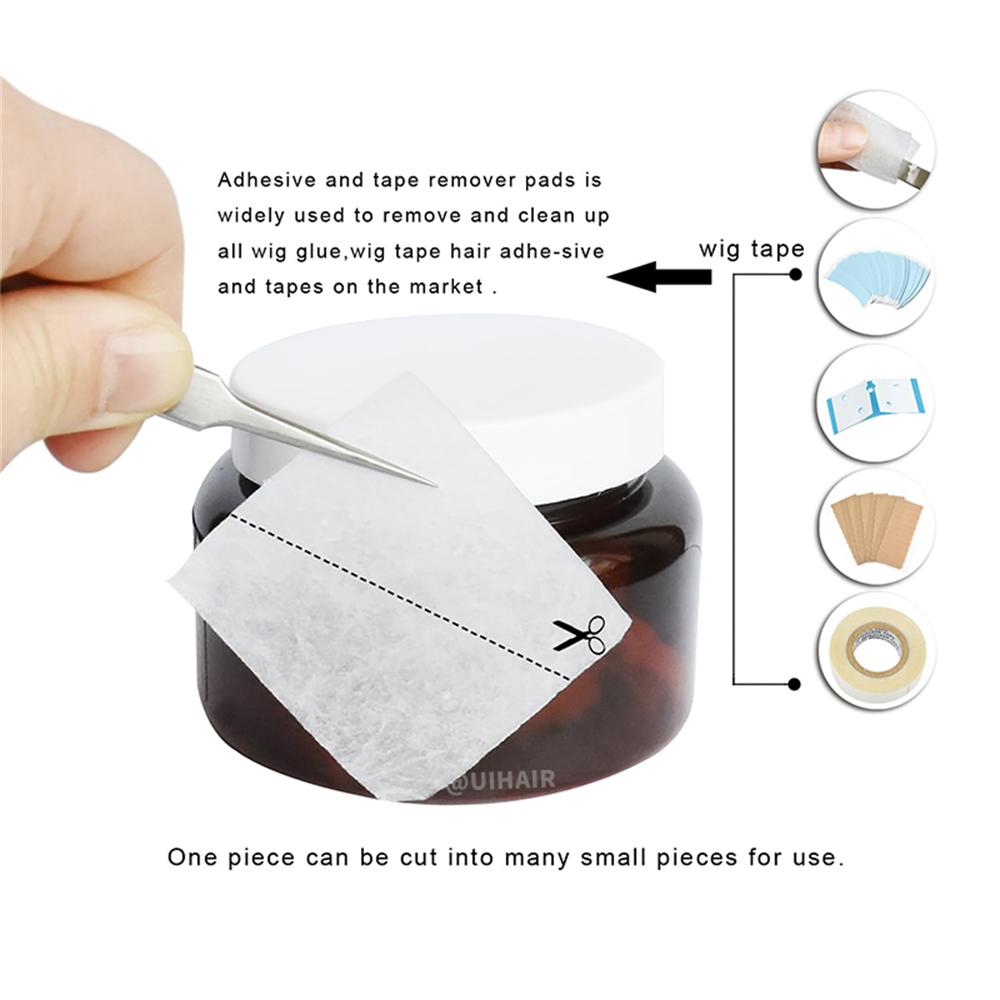 Adhesive and tape remover pads is widely used to remove and clean up all wig glue,wig tape hair adhe-sive and tapes on the market .

wig tape

@UIHAIR

One piece can be cut into many small pieces for use.