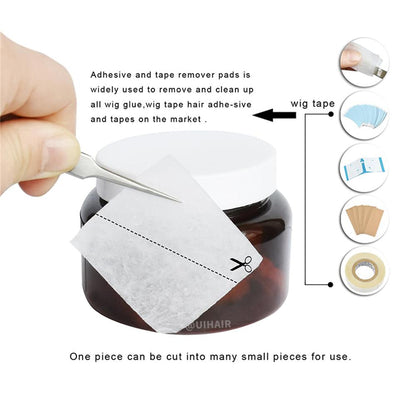 Adhesive and tape remover pads is widely used to remove and clean up all wig glue,wig tape hair adhe-sive and tapes on the market .

wig tape

@UIHAIR

One piece can be cut into many small pieces for use.