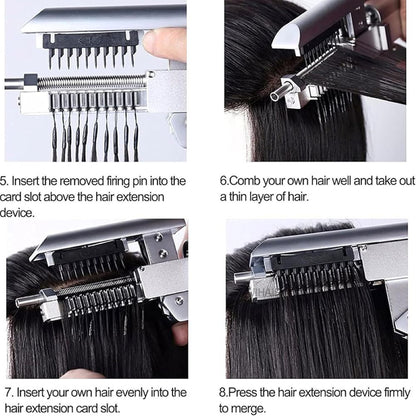 5. Insert the removed firing pin into the card slot above the hair extension device.

6.Comb your own hair well and take out a thin layer of hair.

7. Insert your own hair evenly into the hair extension card slot.

8.Press the hair extension device firmly to merge.