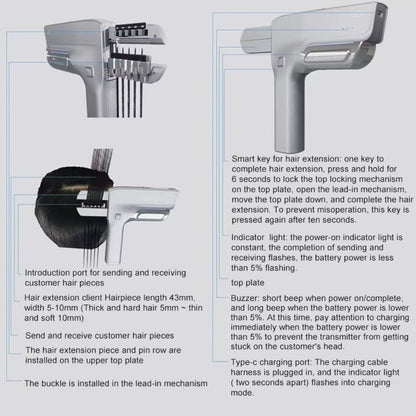 Introduction port for sending and receiving customer hair pieces

Hair extension client Hairpiece length 43mm, width 5-10mm (Thick and hard hair 5mm ~ thin and soft 10mm)

Send and receive customer hair pieces

The hair extension piece and pin row are installed on the upper top plate

The buckle is installed in the lead-in mechanism

Smart key for hair extension: one key to complete hair extension, press and hold for 6 seconds to lock the top locking mechanism on the top plate, open the lead-in mechanism, move the top plate down, and complete the hair extension. To prevent misoperation, this key is pressed again after ten seconds.

Indicator light: the power-on indicator light is constant, the completion of sending and receiving flashes, the battery power is less than 5% flashing.

top plate

Buzzer: short beep when power on/complete, and long beep when the battery power is lower than 5%. At this time, pay attention to charging immediately when the battery power is lower than 5% to prevent the transmitter from getting stuck on the customer's head.

Type-c charging port: The charging cable harness is plugged in, and the indicator light ( two seconds apart) flashes into charging mode.