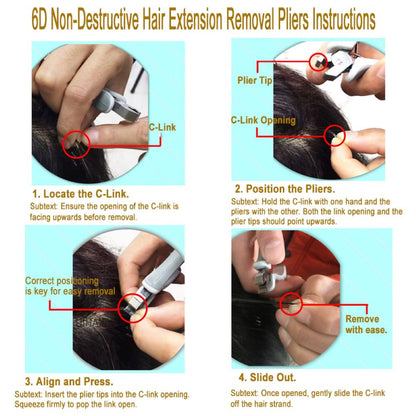 6D Non-Destructive Hair Extension Removal Pliers Instructions

C-Link

1. Locate the C-Link.

Subtext: Ensure the opening of the C-link is facing upwards before removal.

Plier Tip

C-Link Opening

2. Position the Pliers.

Subtext: Hold the C-link with one hand and the pliers with the other. Both the link opening and the plier tips should point upwards.

Correct positioning is key for easy removal

3. Align and Press.

Subtext: Insert the plier tips into the C-link opening. Squeeze firmly to pop the link open.

Remove with ease.

4. Slide Out.

Subtext: Once opened, gently slide the C-link off the hair strand.