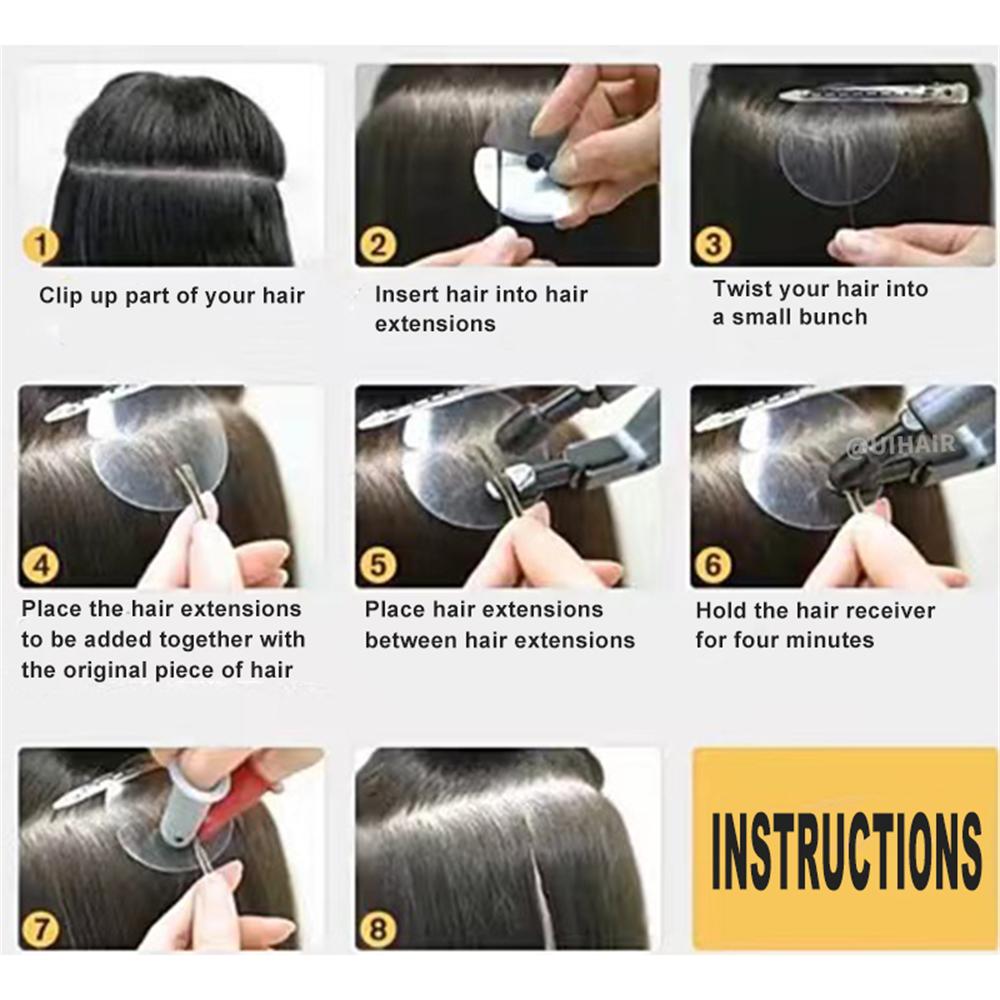 1

Clip up part of your hair

2

Insert hair into hair extensions

3

Twist your hair into a small bunch

4

Place the hair extensions to be added together with the original piece of hair

5

Place hair extensions between hair extensions

@UIHAIR

6

Hold the hair receiver for four minutes

7

8

INSTRUCTIONS