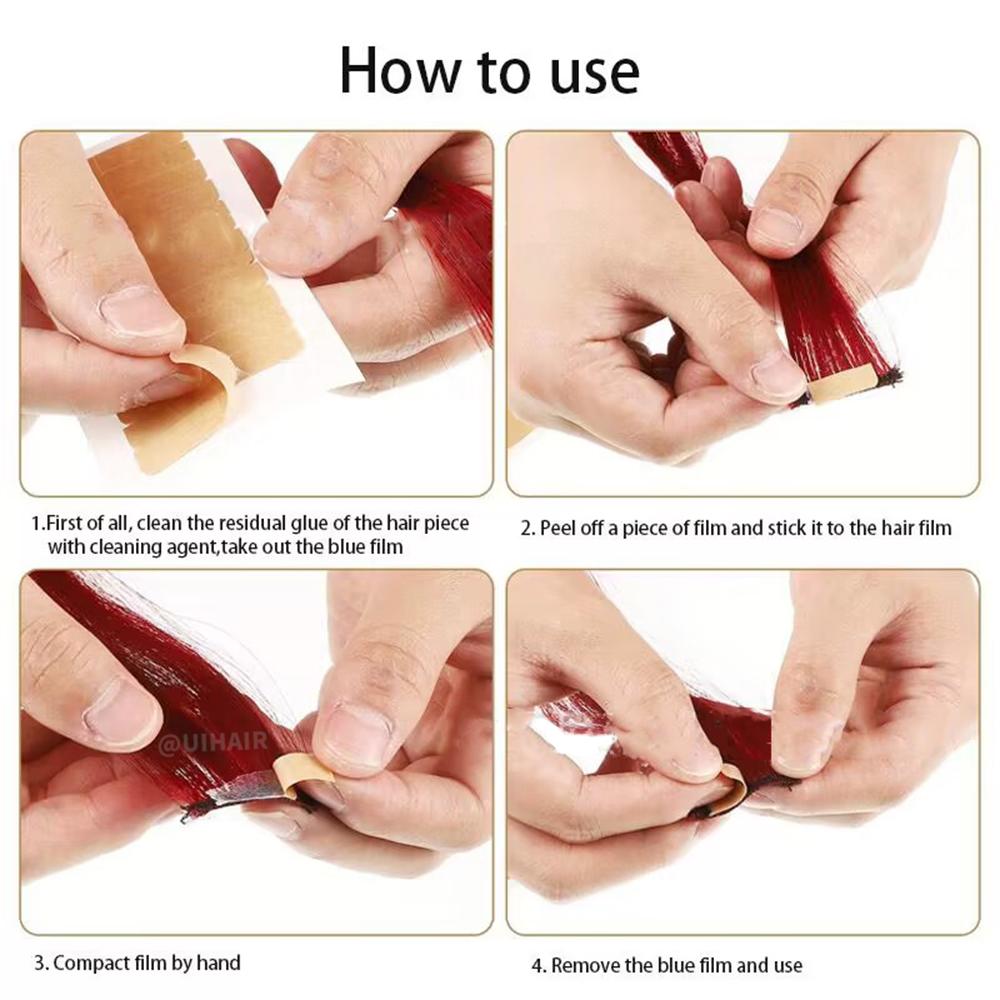 How to use

1.First of all, clean the residual glue of the hair piece with cleaning agent,take out the blue film

2. Peel off a piece of film and stick it to the hair film

@UIHAIR

3. Compact film by hand

4. Remove the blue film and use