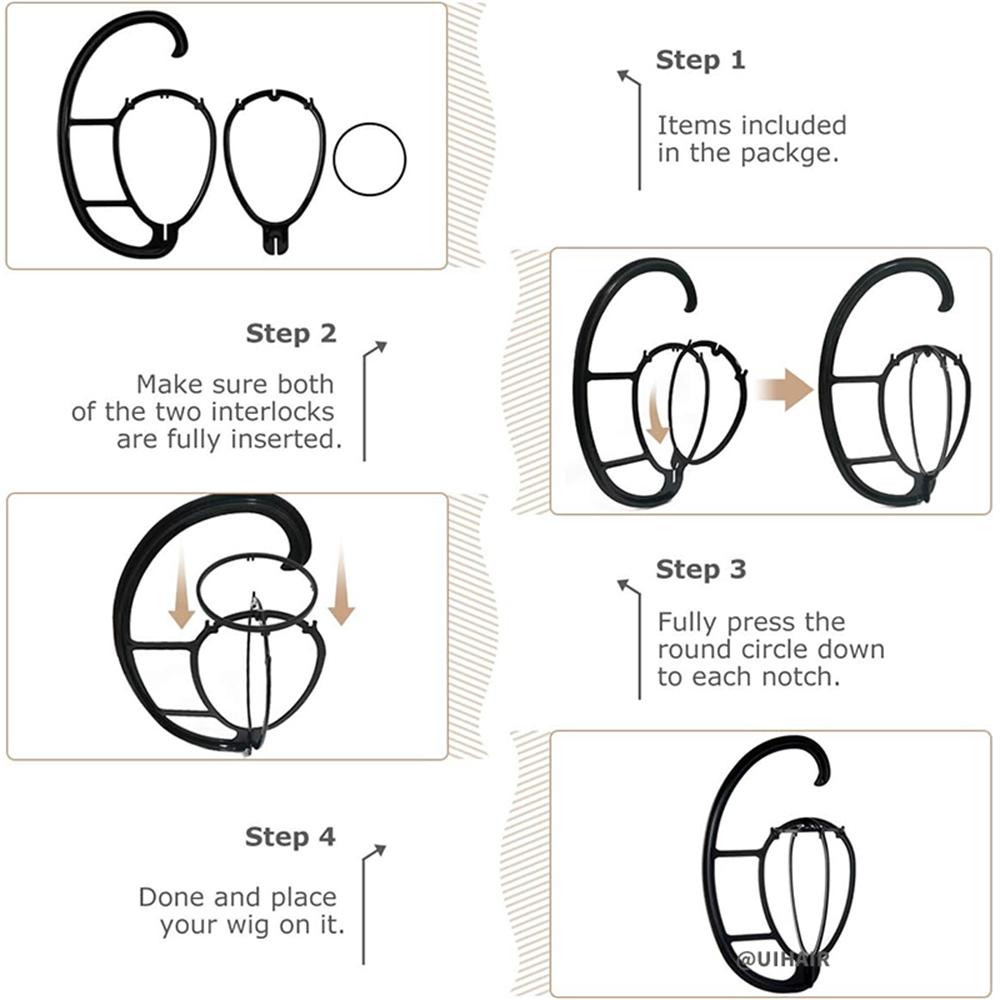 Step 1

Items included in the packge.

Step 2

Make sure both of the two interlocks are fully inserted.

Step 3

Fully press the round circle down to each notch.

Step 4

Done and place your wig on it.

@UIHAIR