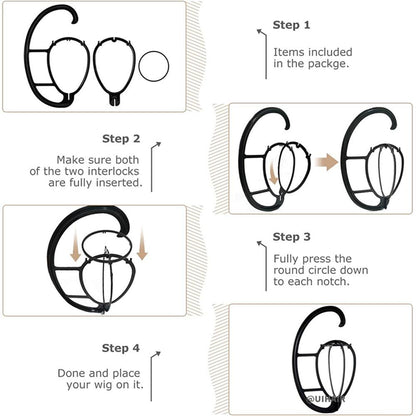 Step 1

Items included in the packge.

Step 2

Make sure both of the two interlocks are fully inserted.

Step 3

Fully press the round circle down to each notch.

Step 4

Done and place your wig on it.

@UIHAIR