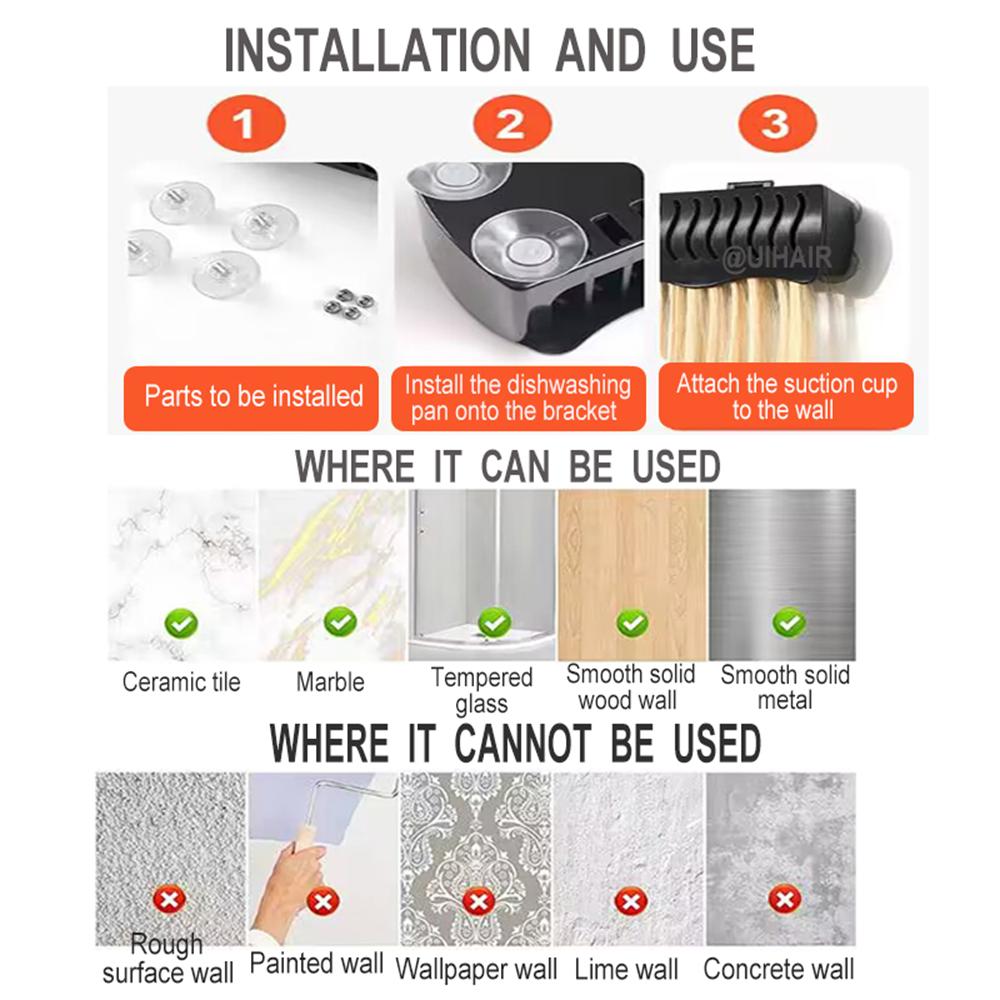 INSTALLATION AND USE

1

2

3

@UIHAIR

Parts to be installed

Install the dishwashing pan onto the bracket

Attach the suction cup to the wall

WHERE IT CAN BE USED

Ceramic tile

Marble

Tempered glass

Smooth solid wood wall

Smooth solid metal

WHERE IT CANNOT BE USED

Rough surface wall

Painted wall

Wallpaper wall

Lime wall

Concrete wall