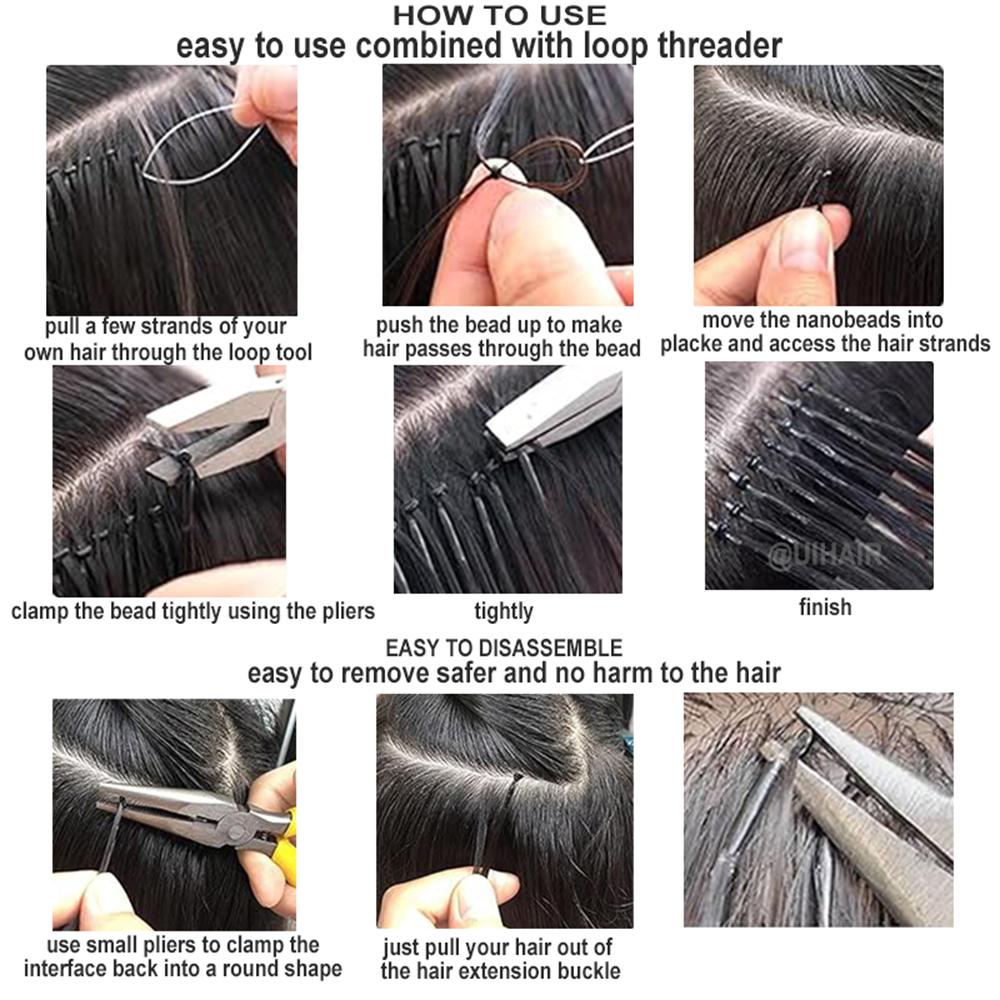 HOW TO USE
easy to use combined with loop threader

pull a few strands of your own hair through the loop tool

push the bead up to make hair passes through the bead

move the nanobeads into placke and access the hair strands

clamp the bead tightly using the pliers

tightly

@UIHAIR

finish

EASY TO DISASSEMBLE
easy to remove safer and no harm to the hair

use small pliers to clamp the interface back into a round shape

just pull your hair out of the hair extension buckle