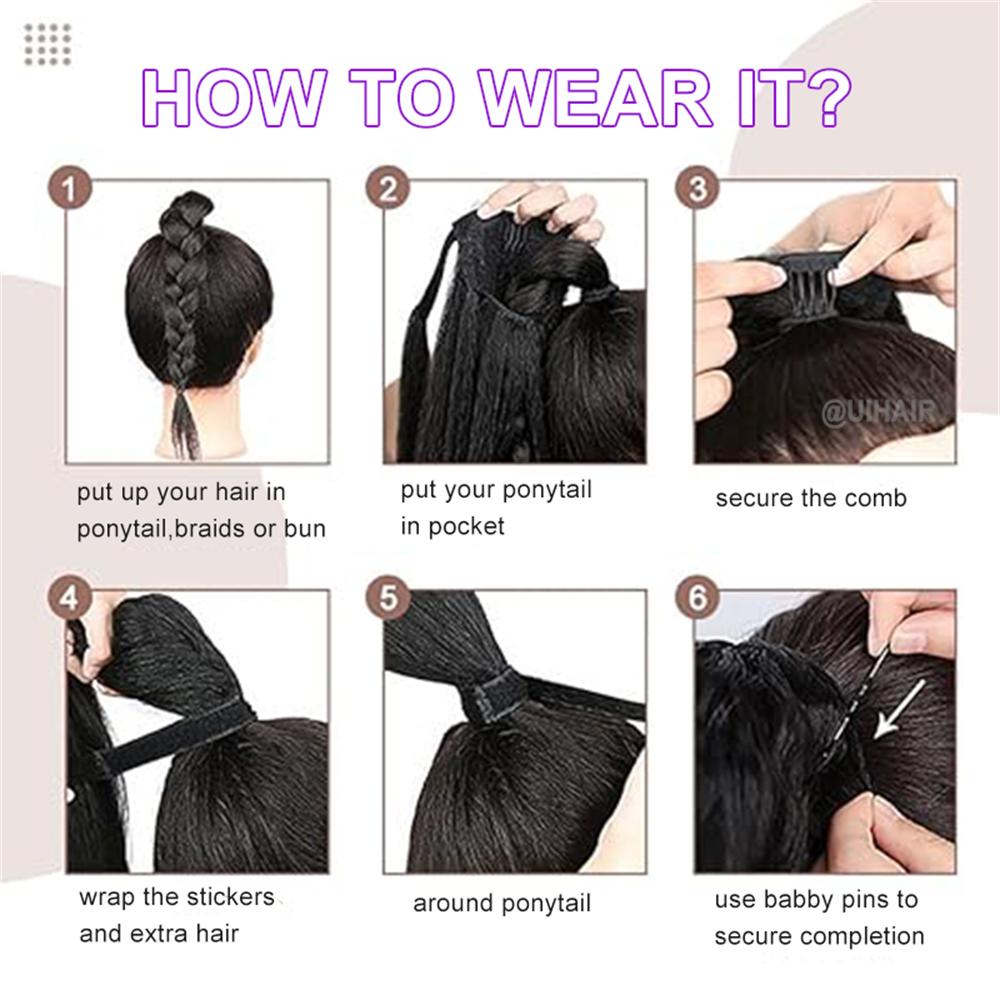 HOW TO WEAR IT?

1

put up your hair in ponytail,braids or bun

2

put your ponytail in pocket

3

@UIHAIR

secure the comb

4

wrap the stickers and extra hair

5

around ponytail

6

use babby pins to secure completion