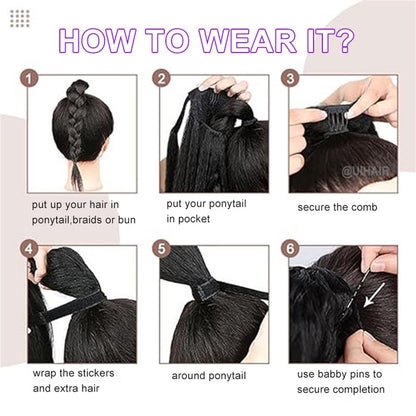 HOW TO WEAR IT?

1

put up your hair in ponytail,braids or bun

2

put your ponytail in pocket

3

@UIHAIR

secure the comb

4

wrap the stickers and extra hair

5

around ponytail

6

use babby pins to secure completion