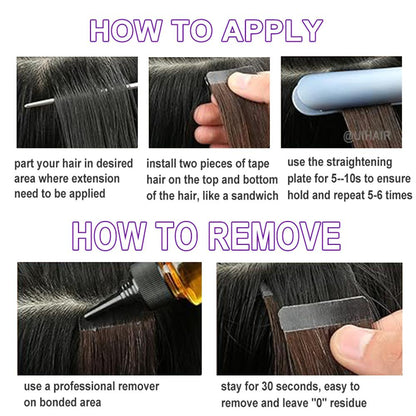 HOW TO APPLY

@UIHAIR

part your hair in desired area where extension need to be applied

install two pieces of tape hair on the top and bottom of the hair, like a sandwich

use the straightening plate for 5--10s to ensure hold and repeat 5-6 times

HOW TO REMOVE

use a professional remover on bonded area

stay for 30 seconds, easy to remove and leave "0" residue