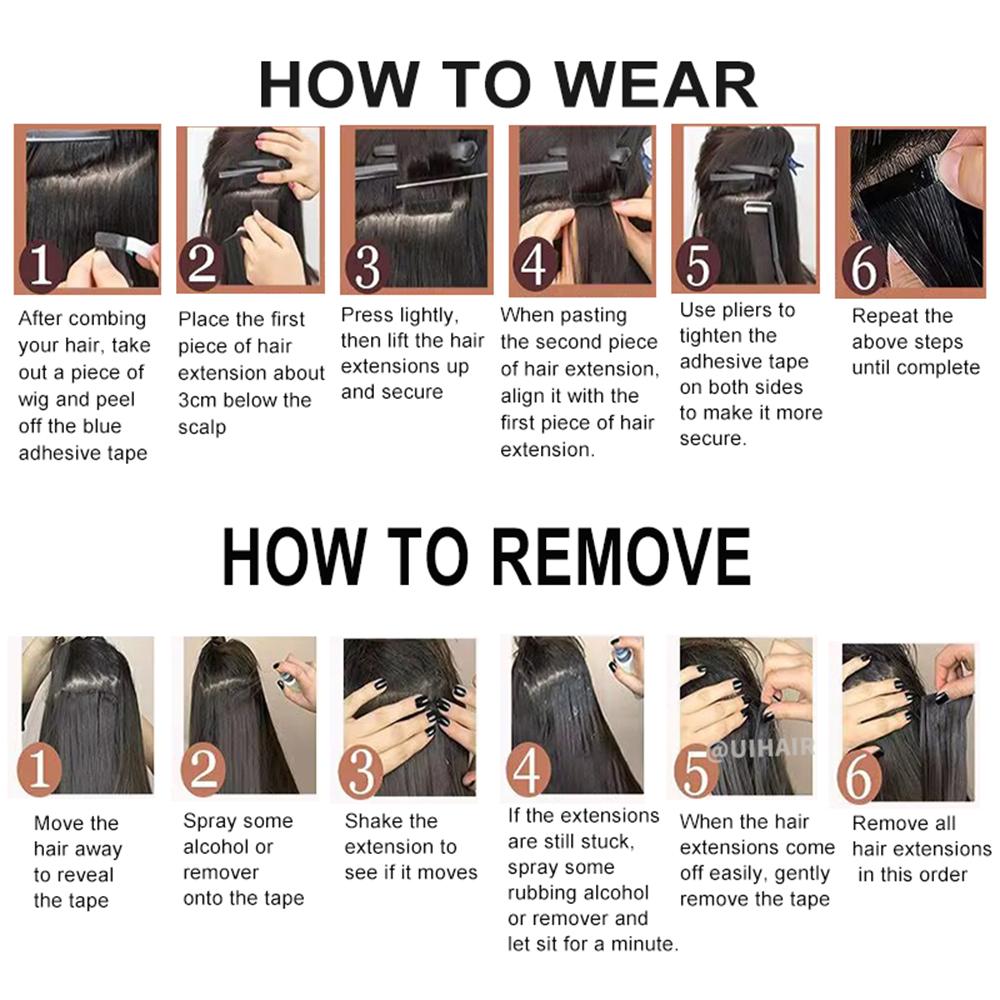 HOW TO WEAR

1
After combing your hair, take out a piece of wig and peel off the blue adhesive tape

2
Place the first piece of hair extension about 3cm below the scalp

3
Press lightly, then lift the hair extensions up and secure

4
When pasting the second piece of hair extension, align it with the first piece of hair extension.

5
Use pliers to tighten the adhesive tape on both sides to make it more secure.

6
Repeat the above steps until complete

HOW TO REMOVE

1
Move the hair away to reveal the tape

2
Spray some alcohol or remover onto the tape

3
Shake the extension to see if it moves

4
If the extensions are still stuck, spray some rubbing alcohol or remover and let sit for a minute.

5
@UIHAIR
When the hair extensions come off easily, gently remove the tape

6
Remove all hair extensions in this order