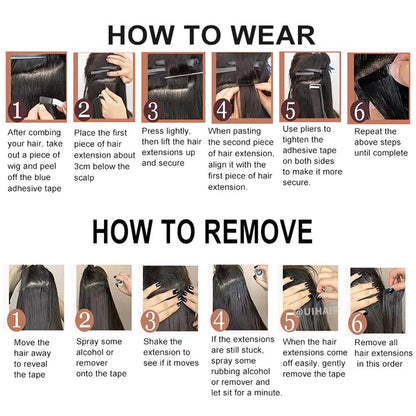 HOW TO WEAR

1
After combing your hair, take out a piece of wig and peel off the blue adhesive tape

2
Place the first piece of hair extension about 3cm below the scalp

3
Press lightly, then lift the hair extensions up and secure

4
When pasting the second piece of hair extension, align it with the first piece of hair extension.

5
Use pliers to tighten the adhesive tape on both sides to make it more secure.

6
Repeat the above steps until complete

HOW TO REMOVE

1
Move the hair away to reveal the tape

2
Spray some alcohol or remover onto the tape

3
Shake the extension to see if it moves

4
If the extensions are still stuck, spray some rubbing alcohol or remover and let sit for a minute.

5
@UIHAIR
When the hair extensions come off easily, gently remove the tape

6
Remove all hair extensions in this order