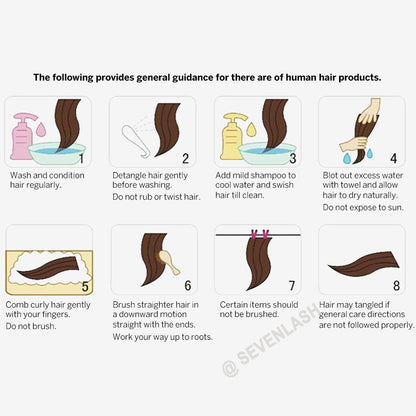 The following provides general guidance for there are of human hair products.

1
Wash and condition hair regularly.

2
Detangle hair gently before washing.
Do not rub or twist hair.

3
Add mild shampoo to cool water and swish hair till clean.

4
Blot out excess water with towel and allow hair to dry naturally.
Do not expose to sun.

5
Comb curly hair gently with your fingers.
Do not brush.

6
Brush straighter hair in a downward motion straight with the ends.
Work your way up to roots.

7
Certain items should not be brushed.

8
Hair may tangled if general care directions are not followed properly.

@ SEVENLASH